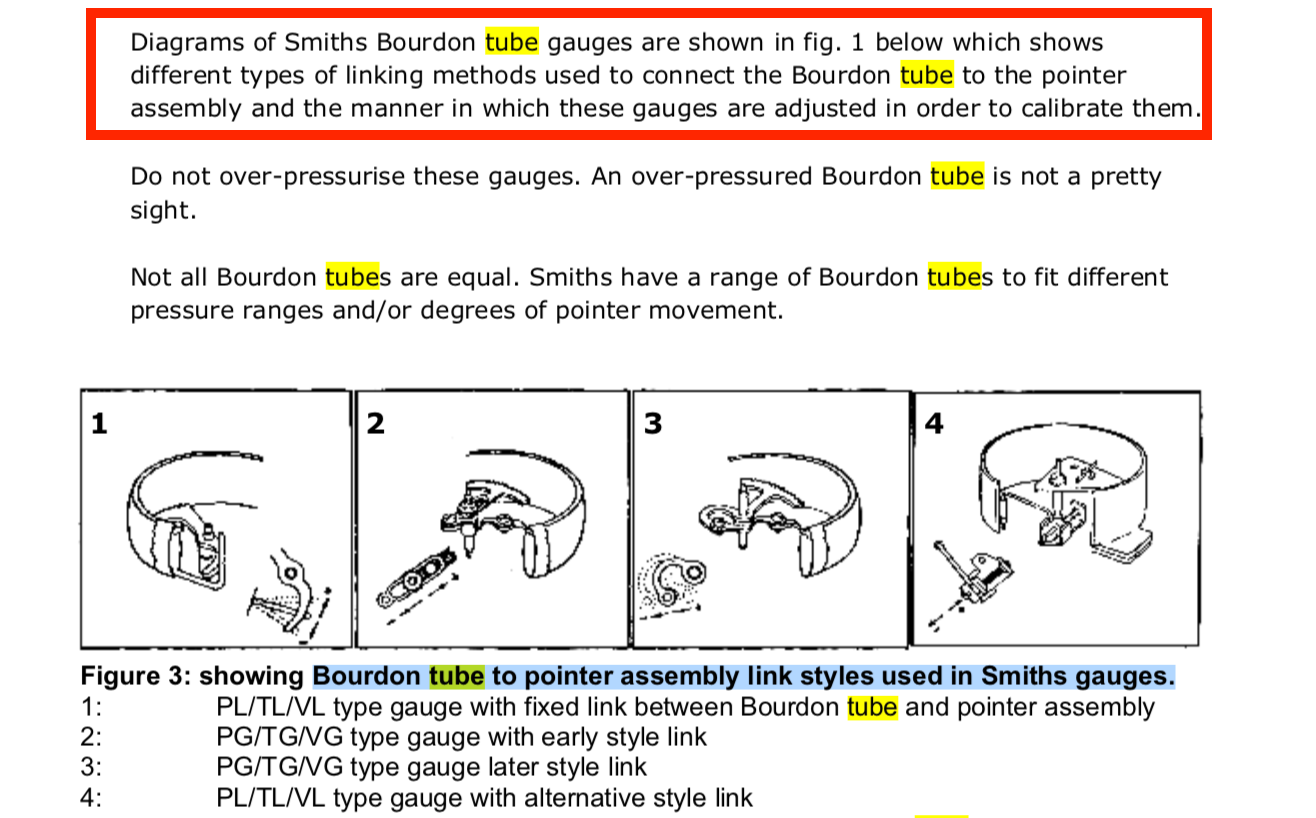 Diagrams of Smiths Bourdon tube gauges are shown in fig. 1 below which shows different types of linking methods used to connect the Bourdon tube to the pointer assembly and the manner in which these gauges are adjusted in order to calibrate them.

Do not over-pressurise these gauges. An over-pressured Bourdon tube is not a pretty sight.

Not all Bourdon tubes are equal. Smiths have a range of Bourdon tubes to fit different pressure ranges and/or degrees of pointer movement.

1

2

3

4

Figure 3: showing Bourdon tube to pointer assembly link styles used in Smiths gauges.
1: PL/TL/VL type gauge with fixed link between Bourdon tube and pointer assembly
2: PG/TG/VG type gauge with early style link
3: PG/TG/VG type gauge later style link
4: PL/TL/VL type gauge with alternative style link