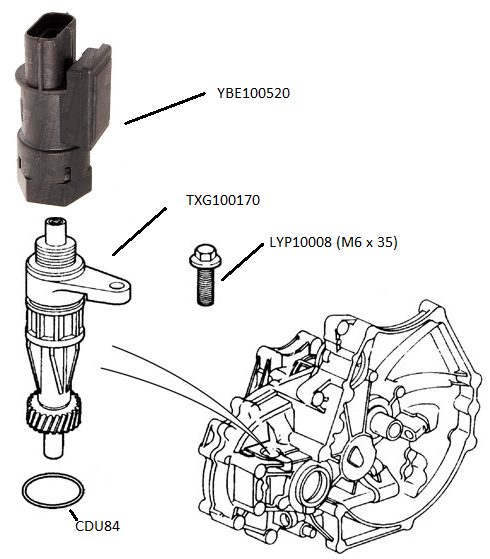 YBE100520

TXG100170

LYP10008 (M6 x 35)

CDU84