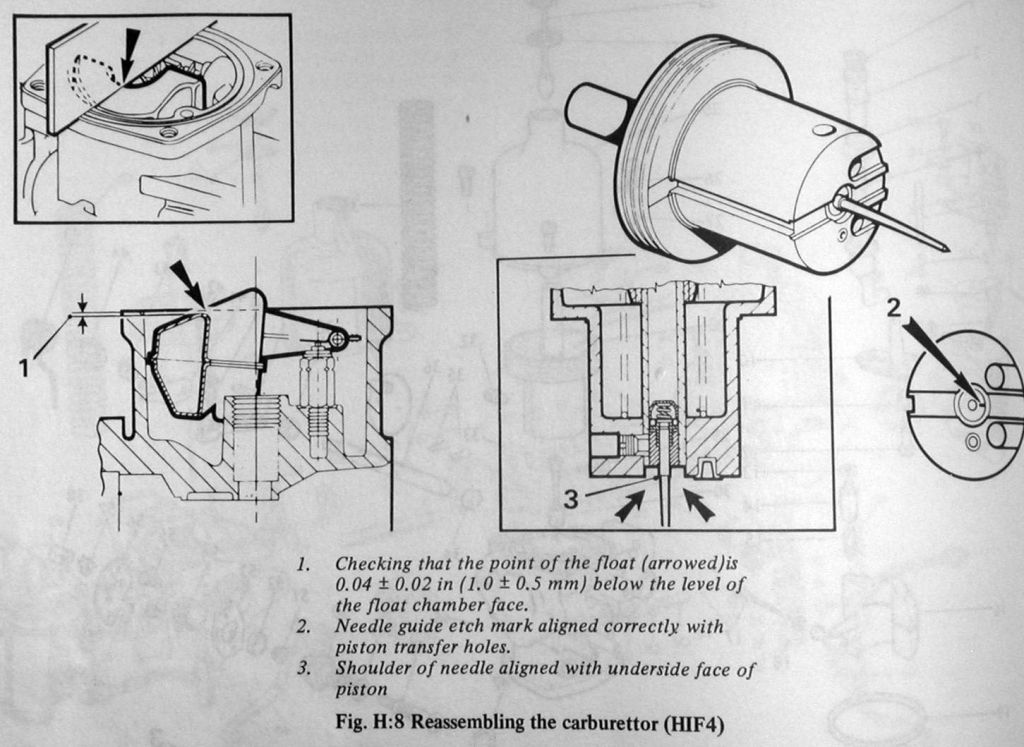 1

2

3

1. Checking that the point of the float (arrowed)is $0.04 \pm 0.02$ in ($1.0 \pm 0.5$ mm) below the level of the float chamber face.
2. Needle guide etch mark aligned correctly with piston transfer holes.
3. Shoulder of needle aligned with underside face of piston

Fig. H:8 Reassembling the carburettor (HIF4)