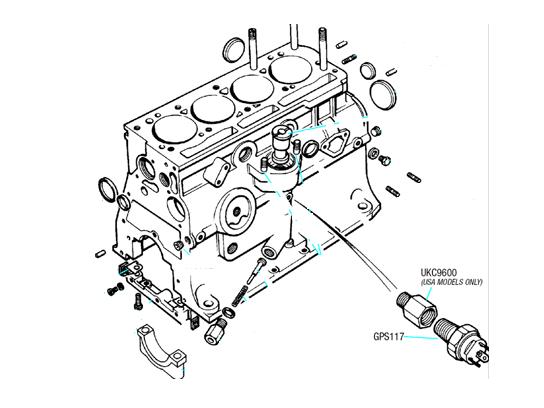 UKC9600
(USA MODELS ONLY)

GPS117