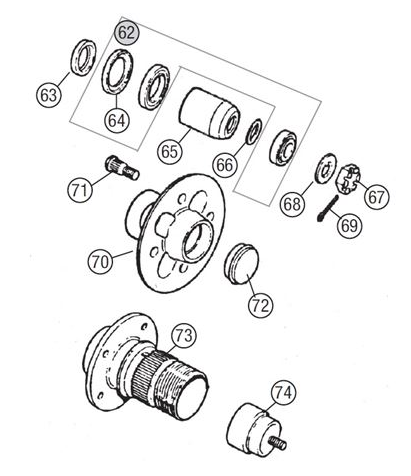 62
63
64
65
66
71
68
67
69
70
72
73
74