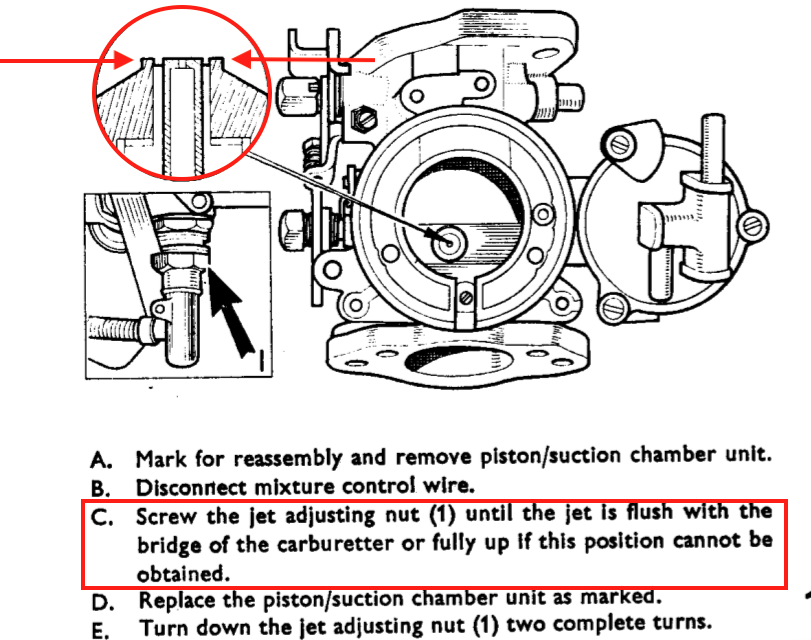 1

A. Mark for reassembly and remove piston/suction chamber unit.
B. Disconnect mixture control wire.
C. Screw the jet adjusting nut (1) until the jet is flush with the bridge of the carburetter or fully up if this position cannot be obtained.
D. Replace the piston/suction chamber unit as marked.
E. Turn down the jet adjusting nut (1) two complete turns.